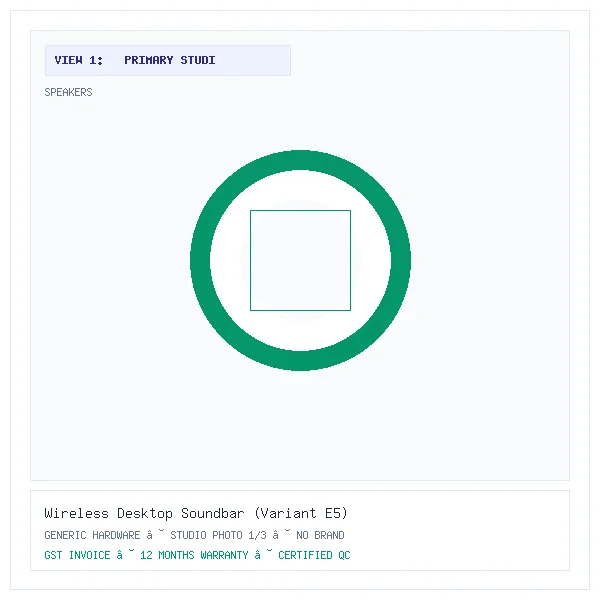 VIEW 1: PRIMARY STUDI

SPEAKERS

Wireless Desktop Soundbar (Variant E5)

GENERIC HARDWARE â ˘ STUDIO PHOTO 1/3 â ˘ NO BRAND

GST INVOICE â ˘ 12 MONTHS WARRANTY â ˘ CERTIFIED QC