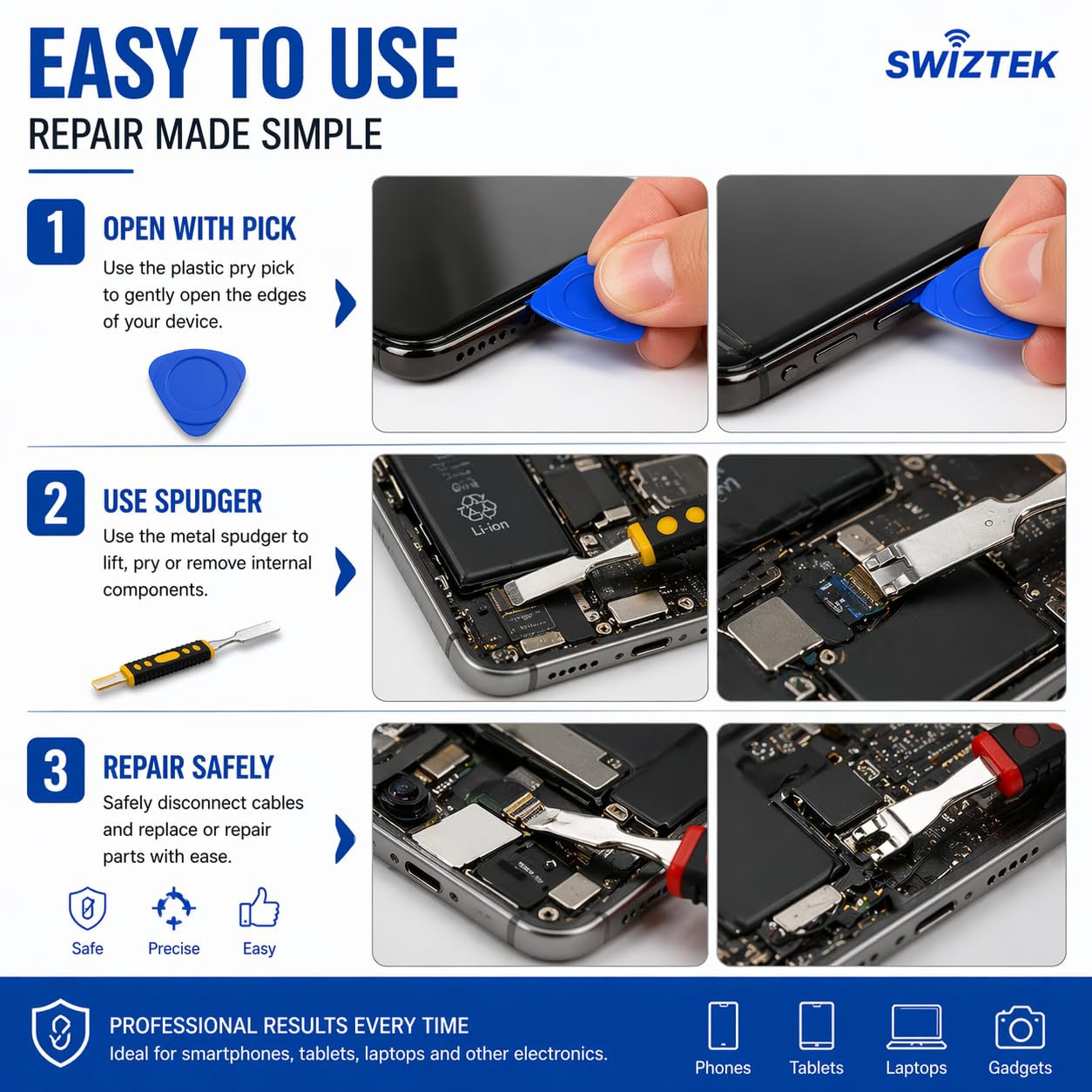 EASY TO USE
REPAIR MADE SIMPLE

SWIZTEK

1 OPEN WITH PICK
Use the plastic pry pick to gently open the edges of your device.

2 USE SPUDGER
Use the metal spudger to lift, pry or remove internal components.

Li-ion

3 REPAIR SAFELY
Safely disconnect cables and replace or repair parts with ease.

Safe Precise Easy

PROFESSIONAL RESULTS EVERY TIME
Ideal for smartphones, tablets, laptops and other electronics.

Phones Tablets Laptops Gadgets