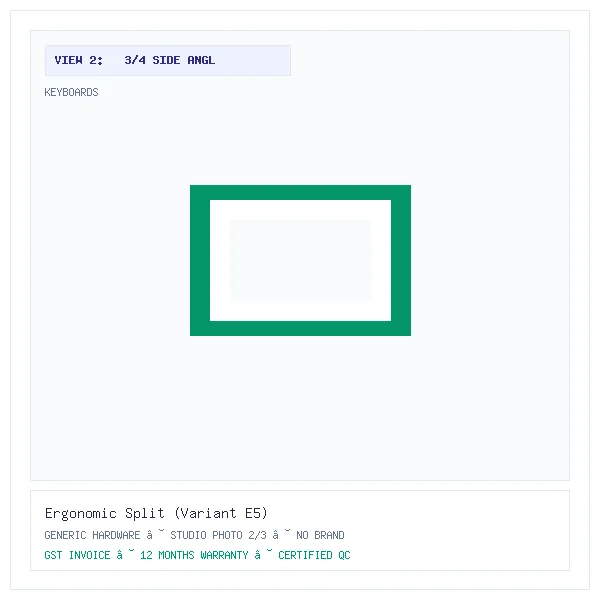 VIEW 2: 3/4 SIDE ANGL

KEYBOARDS

Ergonomic Split (Variant E5)

GENERIC HARDWARE â ˘ STUDIO PHOTO 2/3 â ˘ NO BRAND

GST INVOICE â ˘ 12 MONTHS WARRANTY â ˘ CERTIFIED QC